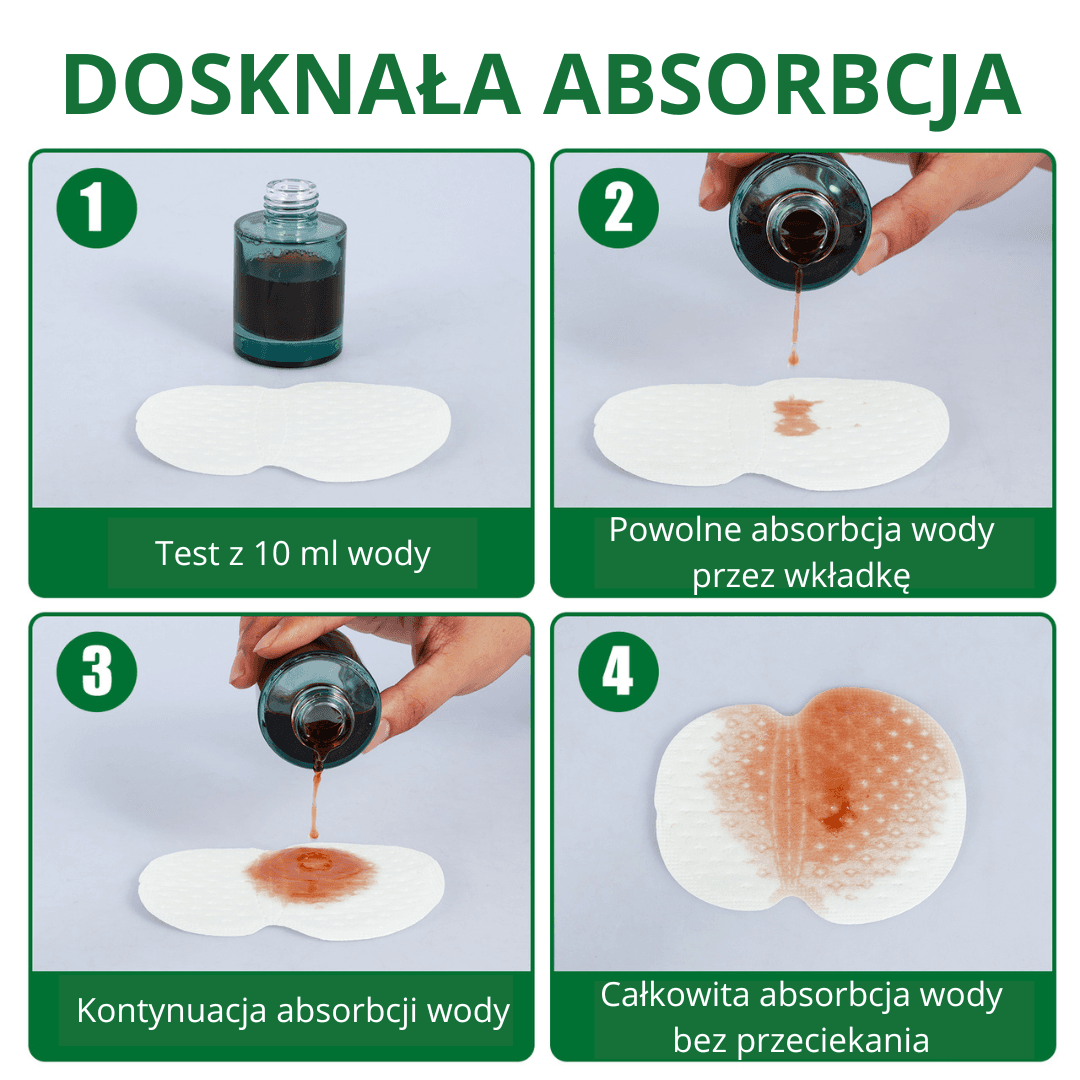 DOSKNAŁA ABSORBCJA

1

Test z 10 ml wody

2

Powolne absorbcja wody przez wkładkę

3

Kontynuacja absorbcji wody

4

Całkowita absorbcja wody bez przeciekania